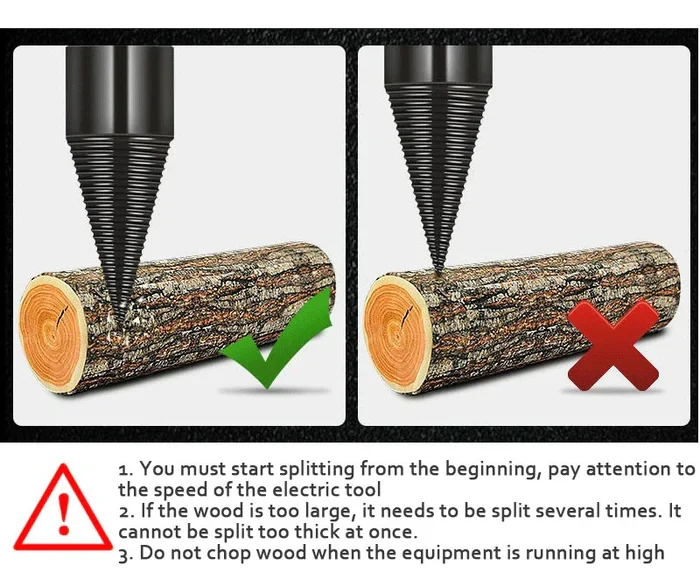 !

1. You must start splitting from the beginning, pay attention to the speed of the electric tool
2. If the wood is too large, it needs to be split several times. It cannot be split too thick at once.
3. Do not chop wood when the equipment is running at high