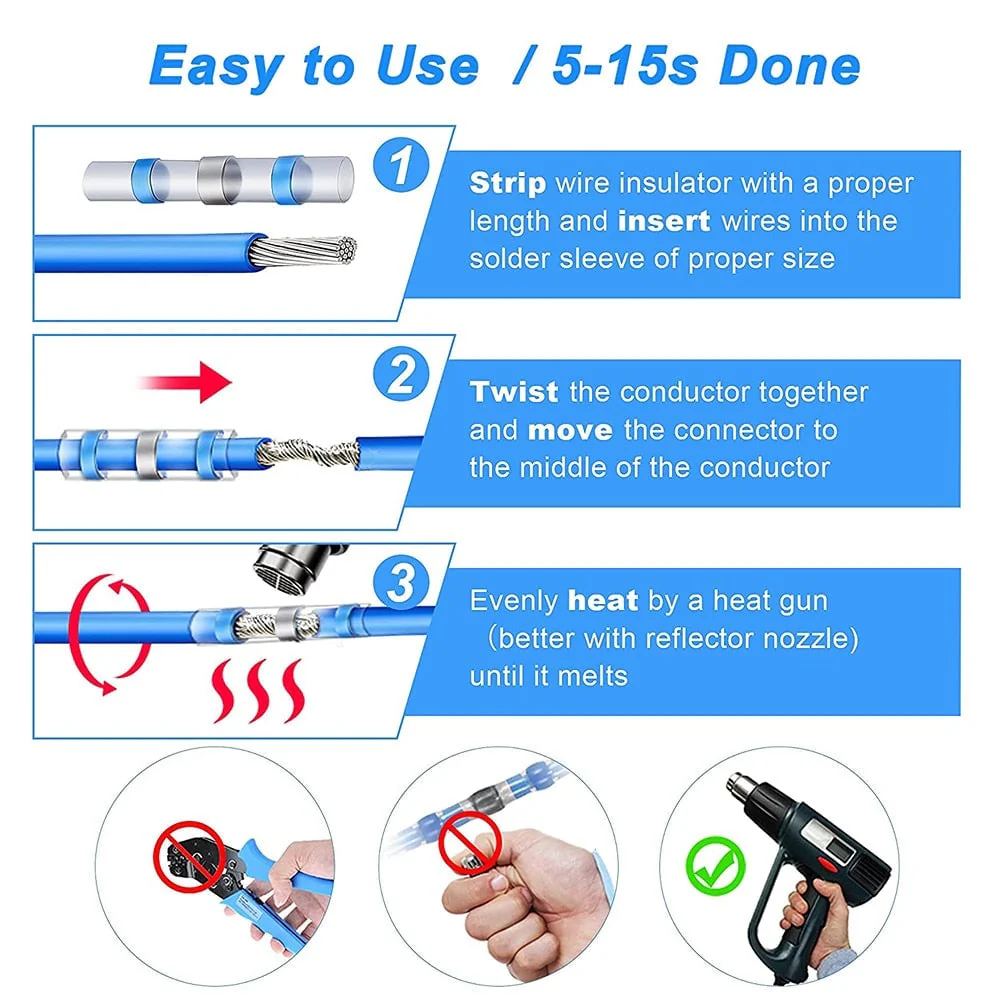 Easy to Use / 5-15s Done

1

Strip wire insulator with a proper length and insert wires into the solder sleeve of proper size

2

Twist the conductor together and move the connector to the middle of the conductor

3

Evenly heat by a heat gun (better with reflector nozzle) until it melts